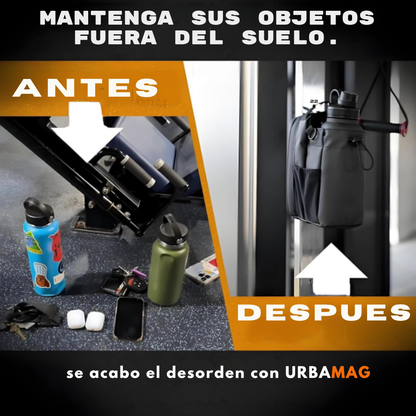 MANTENGA SUS OBJETOS FUERA DEL SUELO.

ANTES

DESPUES

se acabo el desorden con URBAMAG