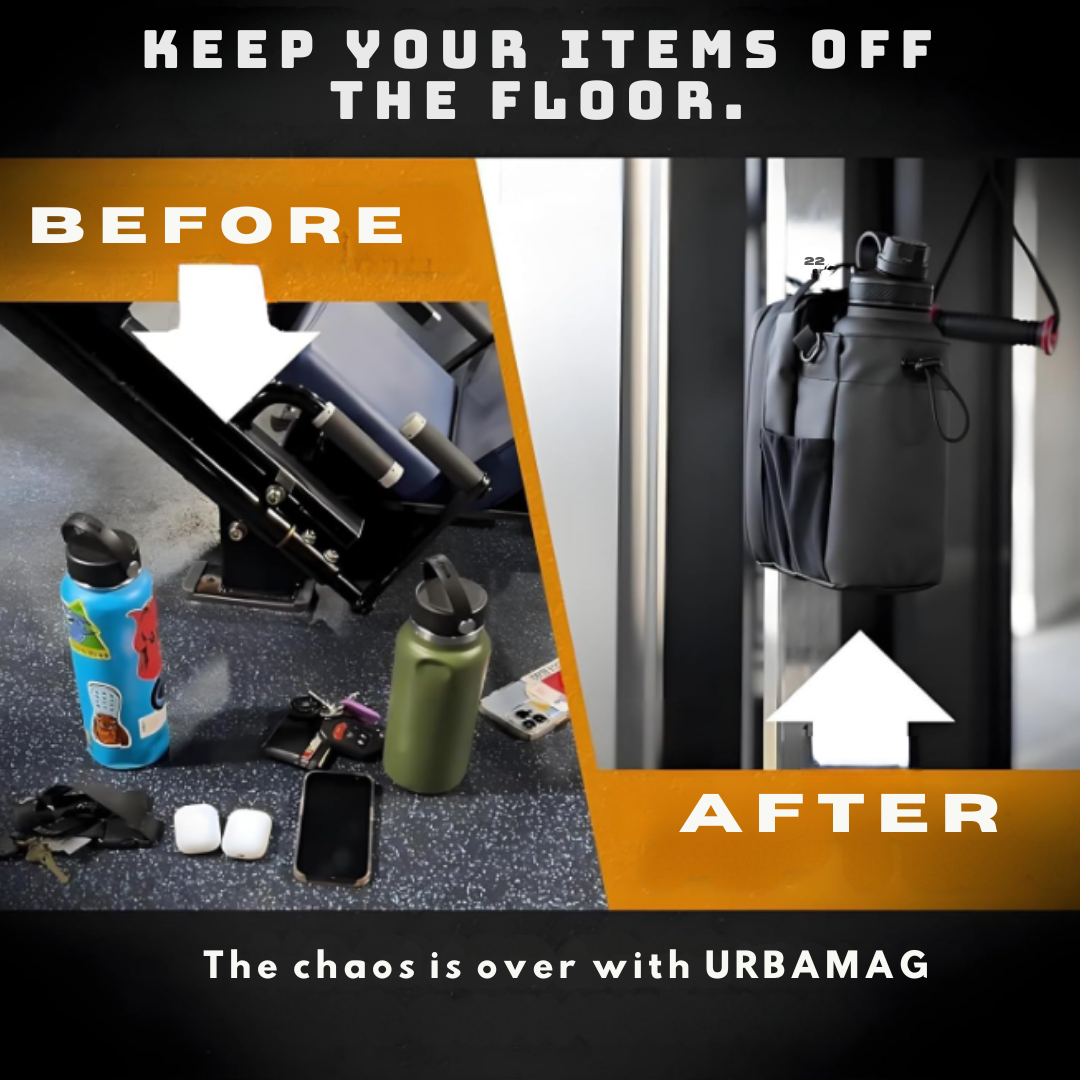 KEEP YOUR ITEMS OFF THE FLOOR.

BEFORE

22

AFTER

The chaos is over with URBAMAG